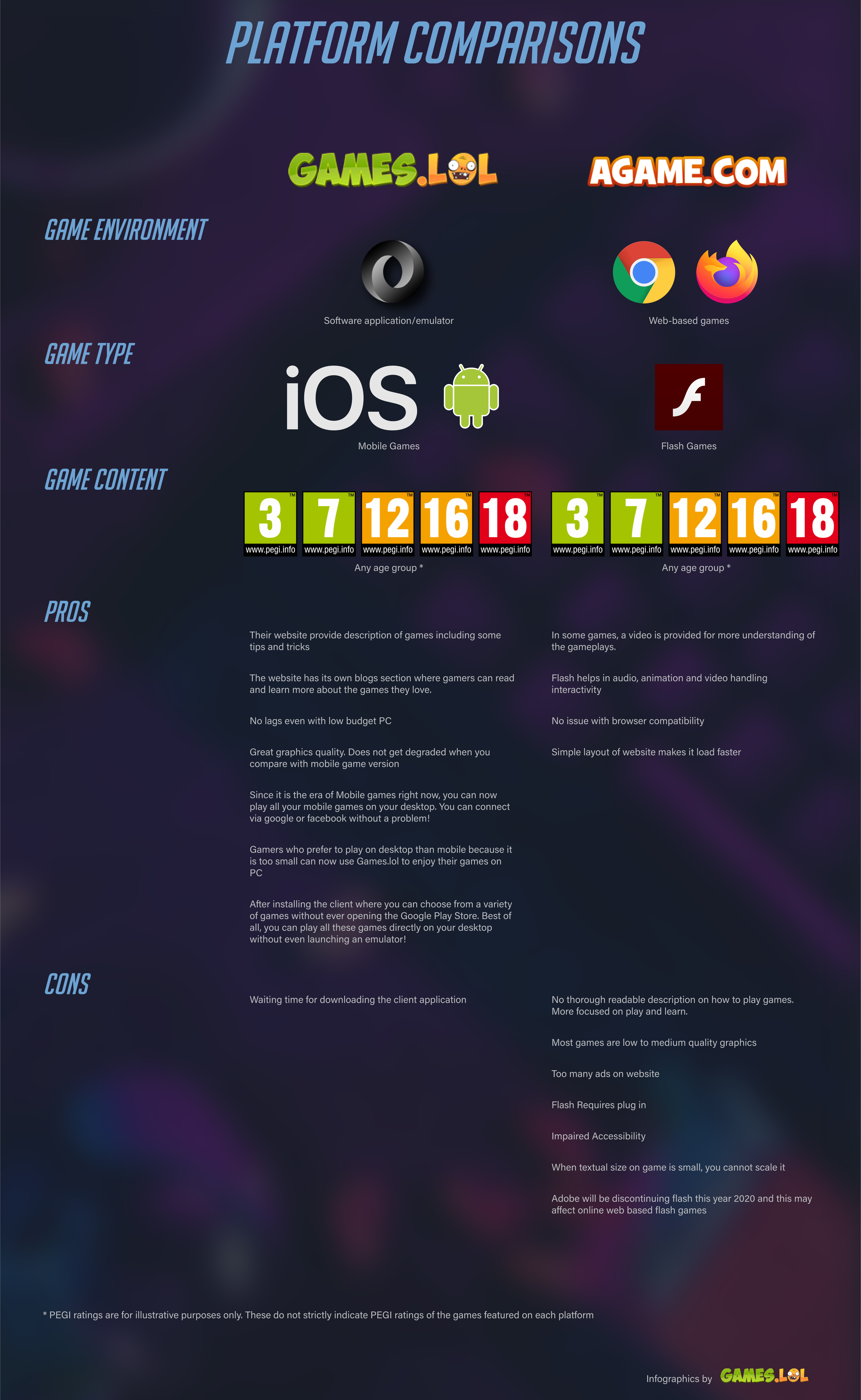 PLATFORM COMPARISONS

GAMES.LOL

AGAME.COM

GAME ENVIRONMENT

Software application/emulator

Web-based games

GAME TYPE

iOS

Mobile Games

Flash Games

GAME CONTENT

3 TM www.pegi.info 7 TM www.pegi.info 12 TM www.pegi.info 16 TM www.pegi.info 18 TM www.pegi.info

Any age group *

3 TM www.pegi.info 7 TM www.pegi.info 12 TM www.pegi.info 16 TM www.pegi.info 18 TM www.pegi.info

Any age group *

PROS

Their website provide description of games including some tips and tricks

The website has its own blogs section where gamers can read and learn more about the games they love.

No lags even with low budget PC

Great graphics quality. Does not get degraded when you compare with mobile game version

Since it is the era of Mobile games right now, you can now play all your mobile games on your desktop. You can connect via google or facebook without a problem!

Gamers who prefer to play on desktop than mobile because it is too small can now use Games.lol to enjoy their games on PC

After installing the client where you can choose from a variety of games without ever opening the Google Play Store. Best of all, you can play all these games directly on your desktop without even launching an emulator!

In some games, a video is provided for more understanding of the gameplays.

Flash helps in audio, animation and video handling interactivity

No issue with browser compatibility

Simple layout of website makes it load faster

CONS

Waiting time for downloading the client application

No thorough readable description on how to play games. More focused on play and learn.

Most games are low to medium quality graphics

Too many ads on website

Flash Requires plug in

Impaired Accessibility

When textual size on game is small, you cannot scale it

Adobe will be discontinuing flash this year 2020 and this may affect online web based flash games

* PEGI ratings are for illustrative purposes only. These do not strictly indicate PEGI ratings of the games featured on each platform

Infographics by GAMES.LOL