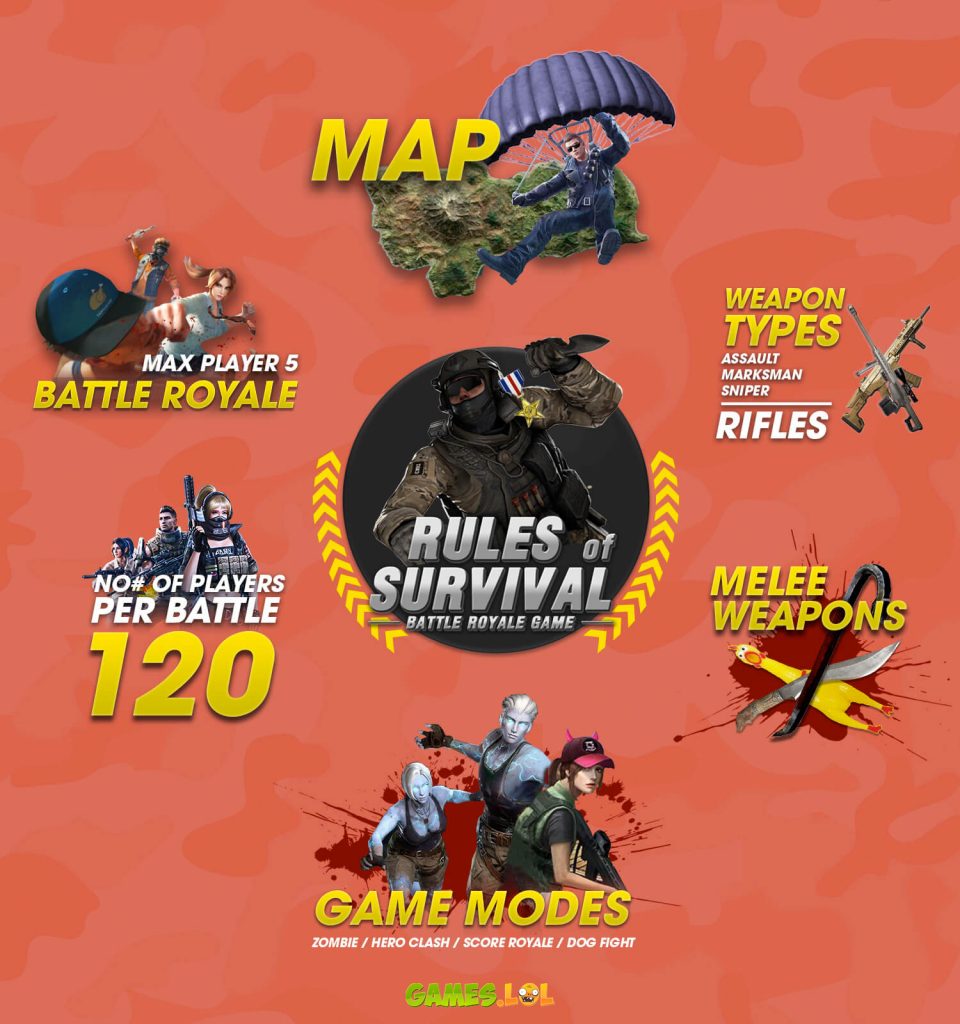 MAP

MAX PLAYER 5
BATTLE ROYALE

WEAPON TYPES
ASSAULT
MARKSMAN
SNIPER
RIFLES

RULES of SURVIVAL
BATTLE ROYALE GAME

NO# OF PLAYERS PER BATTLE
120

MELEE WEAPONS

GAME MODES
ZOMBIE / HERO CLASH / SCORE ROYALE / DOG FIGHT

GAMES.LOL